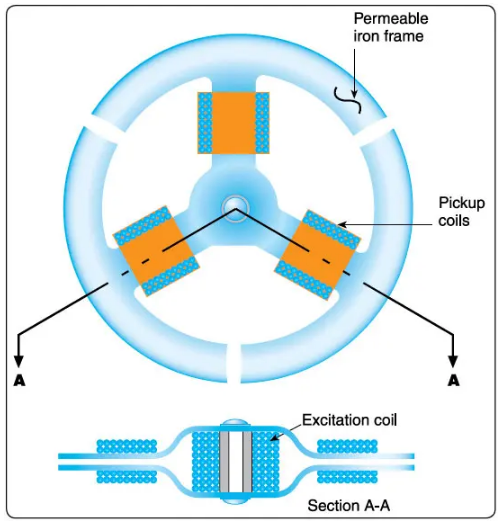 Permeable iron frame

Pickup coils

A

A

Excitation coil

Section A-A